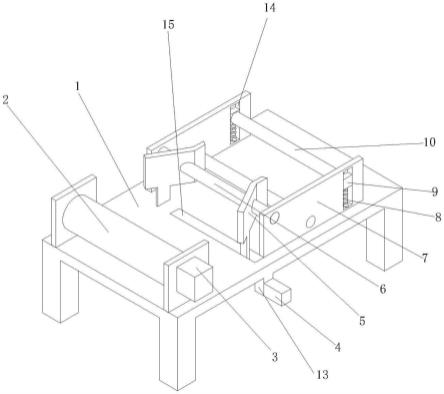 14
15
1
2
10
9
8
7
6
5
4
3
13