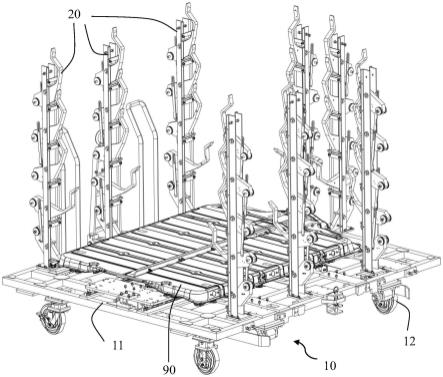 20

11

90

10

12