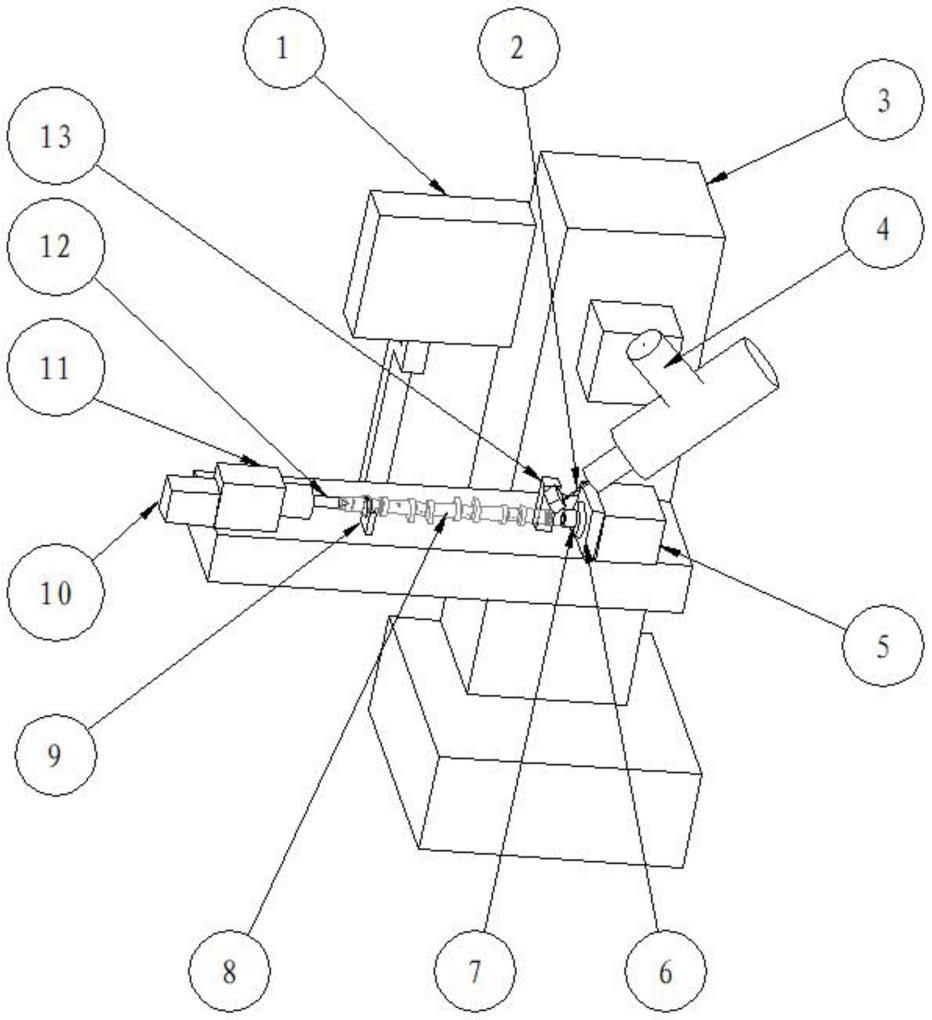 1
2
3
13
4
12
11
10
5
9
8
7
6