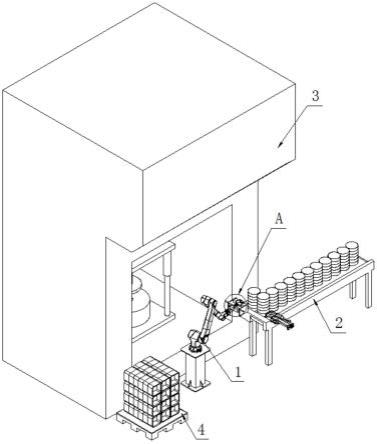 3
A
2
1
4