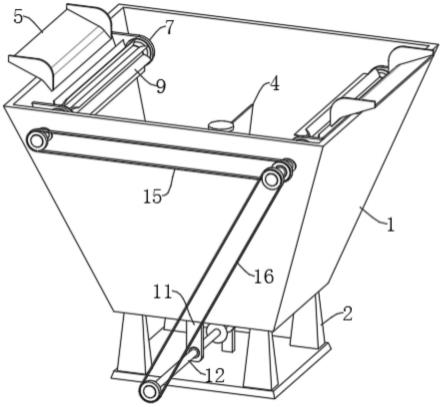 5
7
9
4
15
1
16
11
2
12