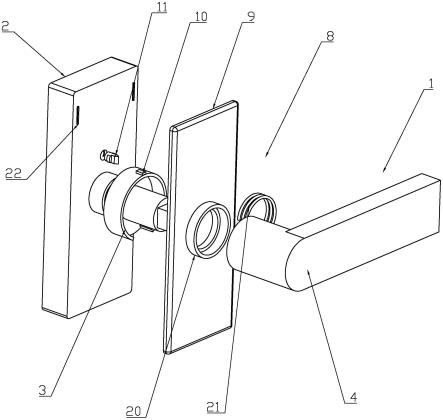 2
11
10
9
8
1
22
3
20
21
4