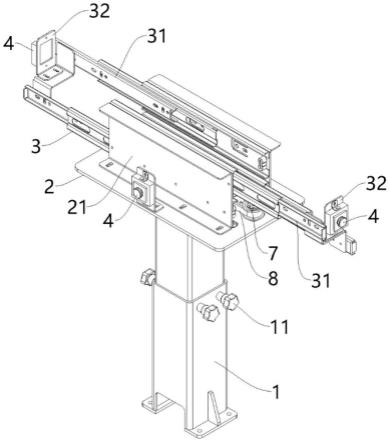 32
4
31
3
2
21
4
32
4
7
8
31
11
1