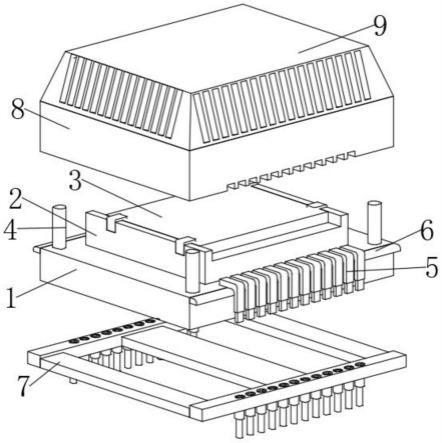 9
8
3
2
4
6
5
1
7