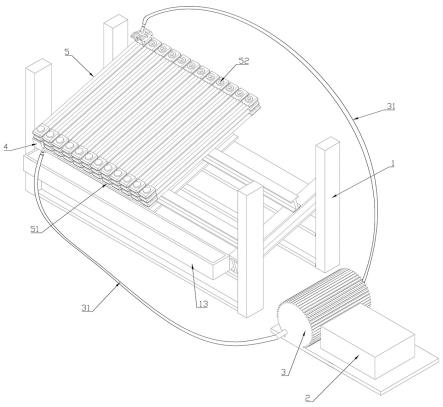 5
52
31
4
1
51
13
31
3
2