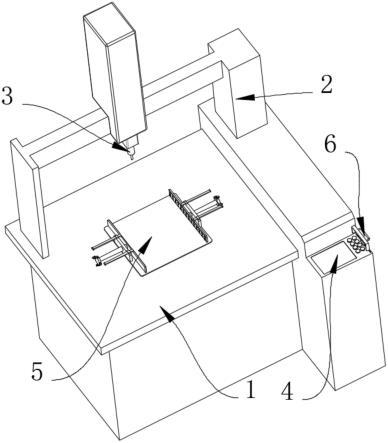 3
2
6
5
1
4