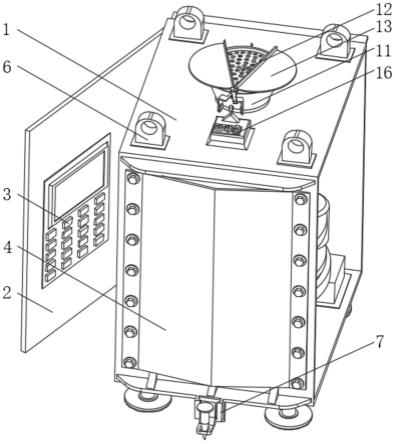 1
6
3
4
2
12
13
11
16
7