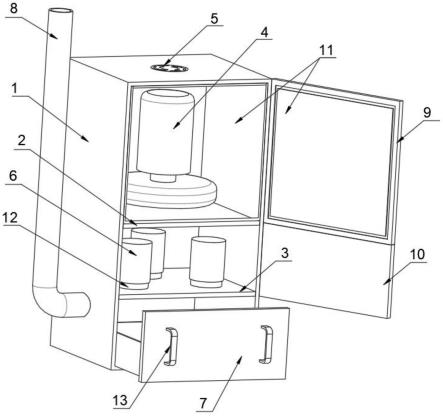 8
5
4
11
1
9
2
6
12
3
10
13
7