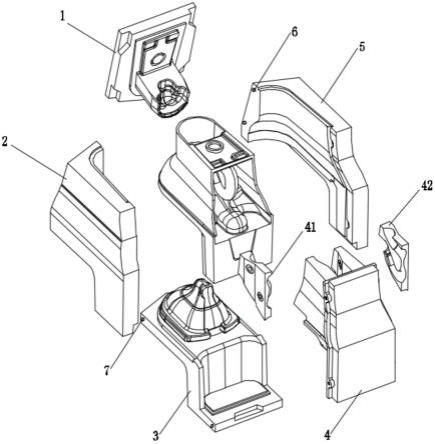 1
6
5
2
42
41
7
3
4