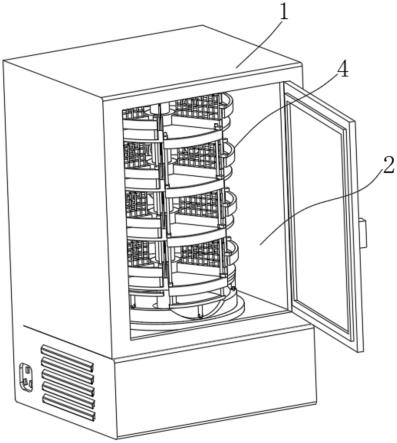 1
4
2