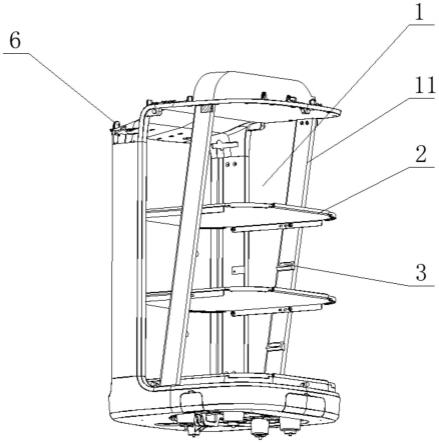 6
1
11
2
3