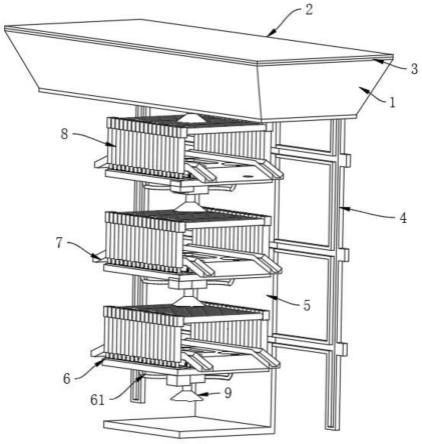 2
3
1
8
4
7
5
6
61
9