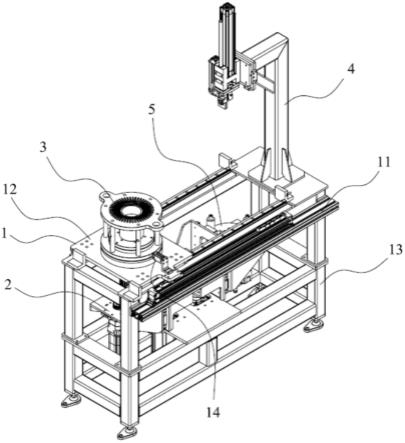 4
5
3
11
12
1
13
2
14