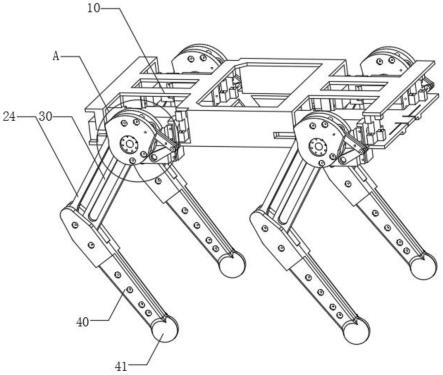 10
A
24
30
40
41