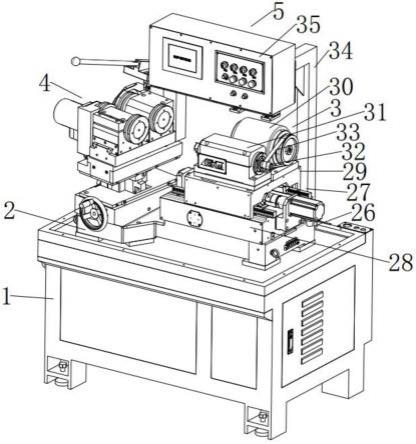 5
35
34
4
30
3
31
33
32
29
27
2
26
28
1