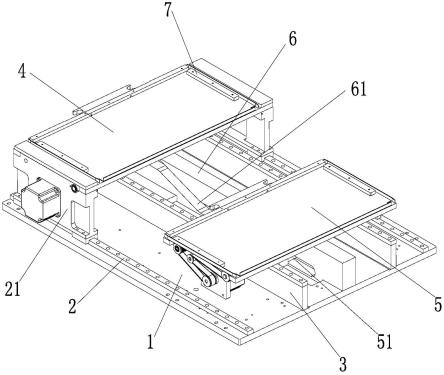 7
6
4
61
21
2
1
5
51
3