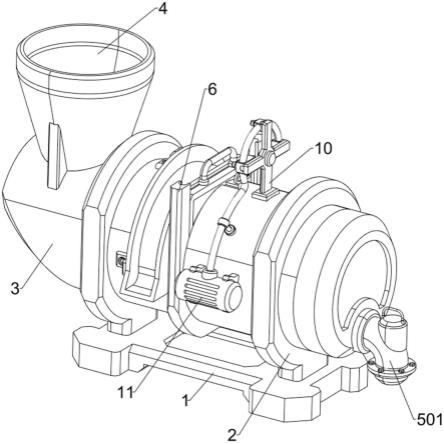 4
6
10
3
11
1
2
501