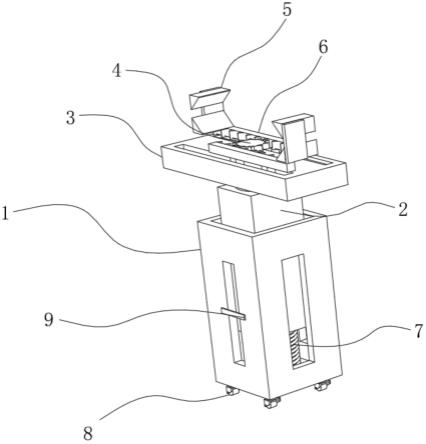 5
6
4
3
1
2
9
7
8