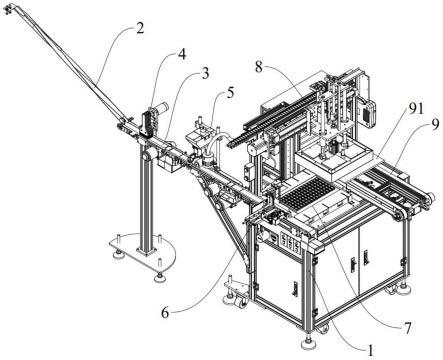 2
4
3
5
8
91
9
6
7
1