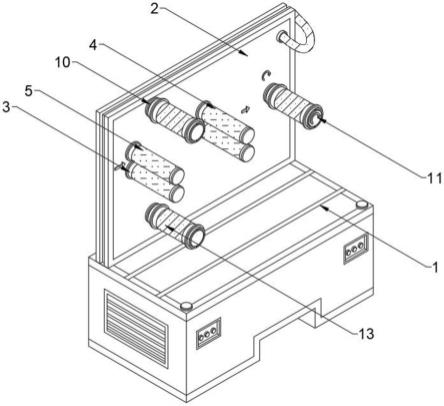 2
4
10
5
3
11
1
13