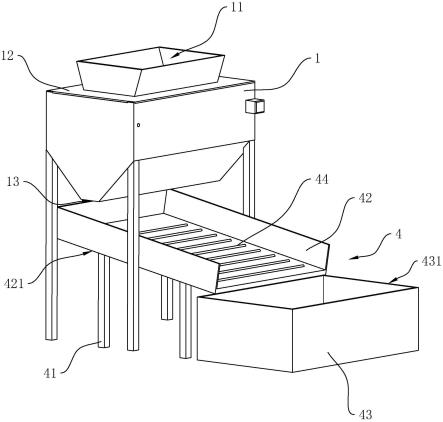 11
12
1
13
44
42
4
431
421
41
43