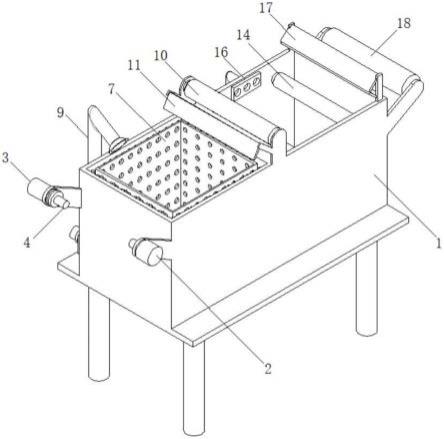 17
18
14
16
10
11
7
9
3
4
1
2