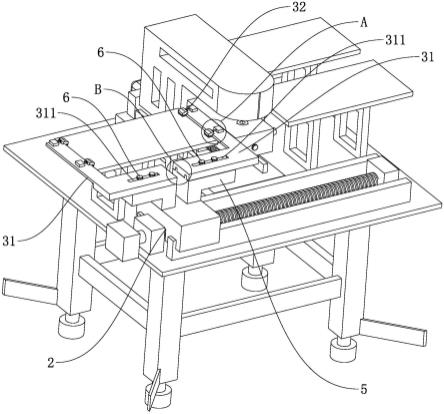 32
A
311
31
6
B
6
311
31
2
5