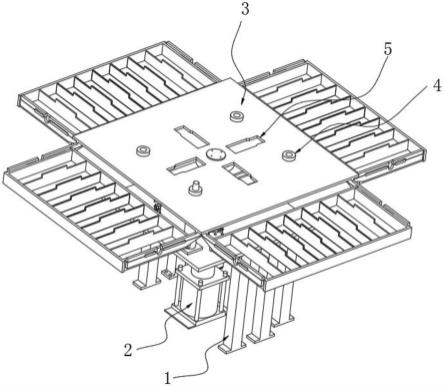 3
5
4
2
1