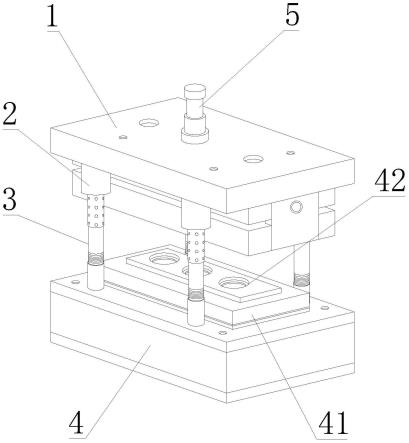 1
5
2
42
3
4
41