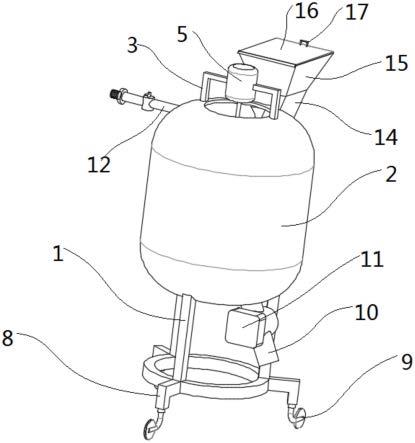 16
17
5
3
15
14
12
2
1
11
10
8
9