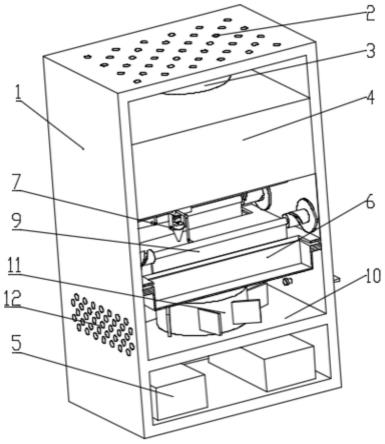 2
3
1
4
7
6
9
11
10
12
5