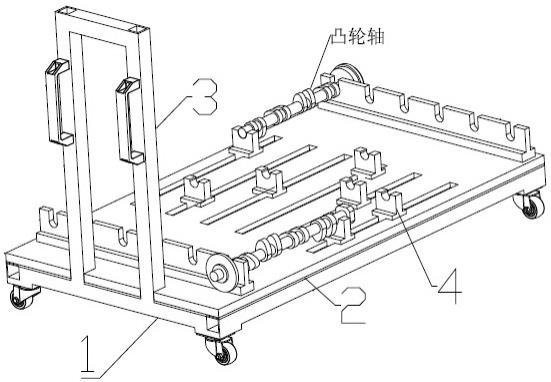 凸轮轴
3
4
2
1