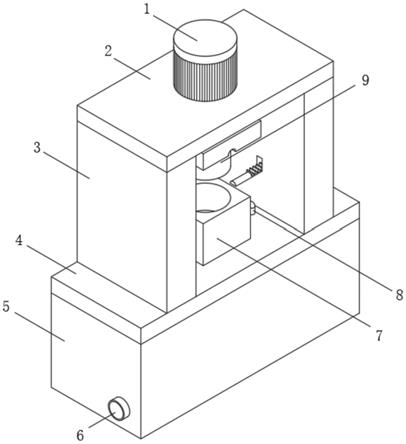 1
2
9
3
4
5
8
7
6