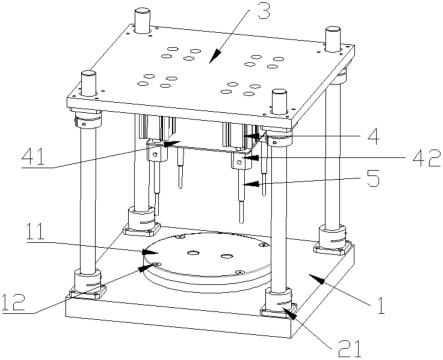 3
4
41
42
5
11
12
1
21