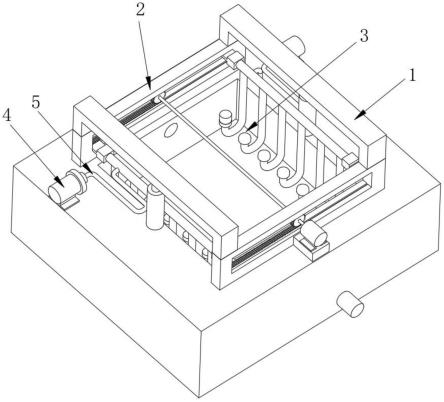 2
3
1
5
4