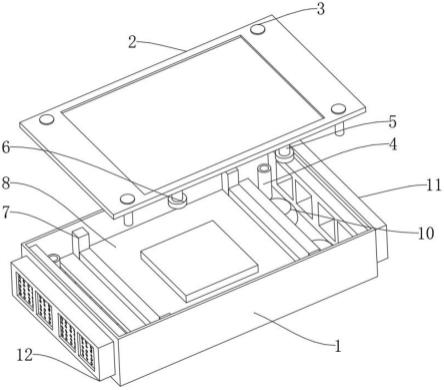 3
2
5
6
4
8
11
7
10
1
12