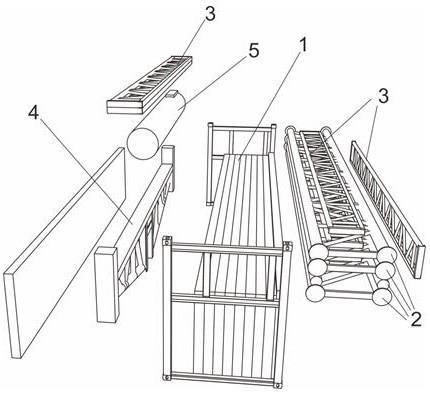 3
5
1
4
3
2