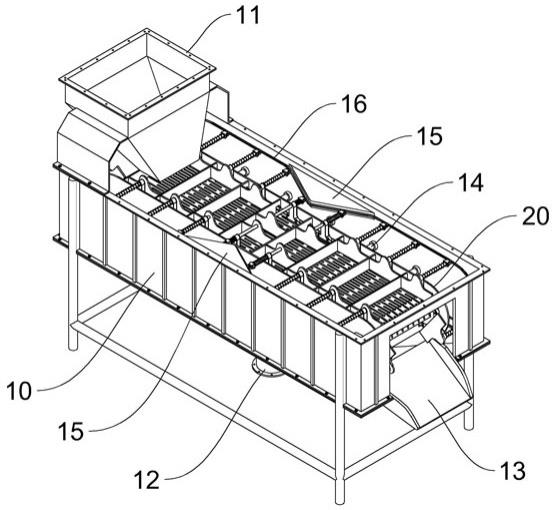 11

16

15

14

20

10

15

12

13