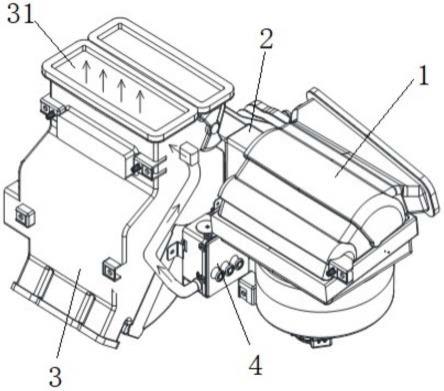 31
2
1
3
4