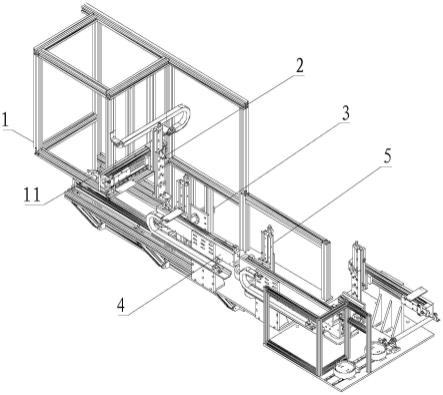 2
3
1
5
11
4