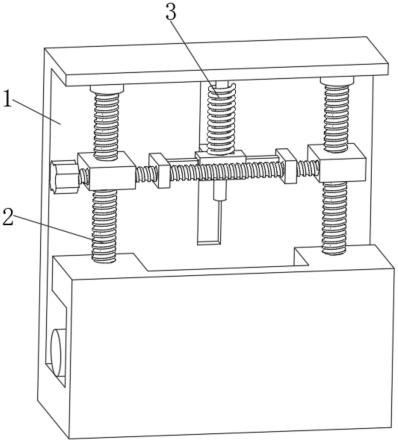 3
1
2