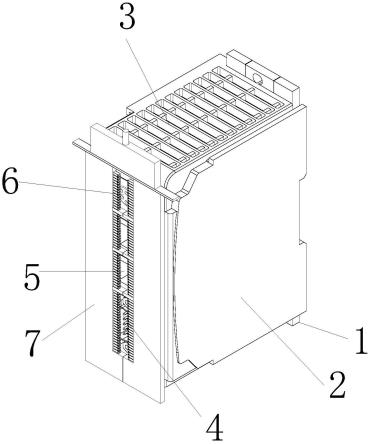 3
6
5
7
1
2
4