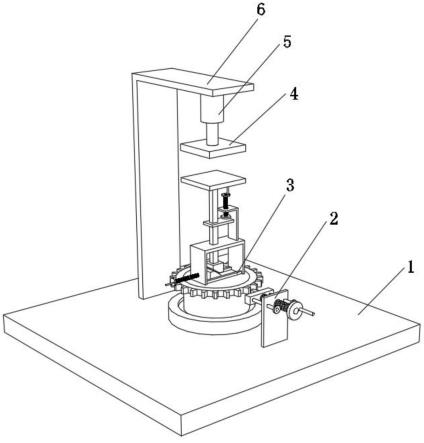 6
5
4
3
2
1