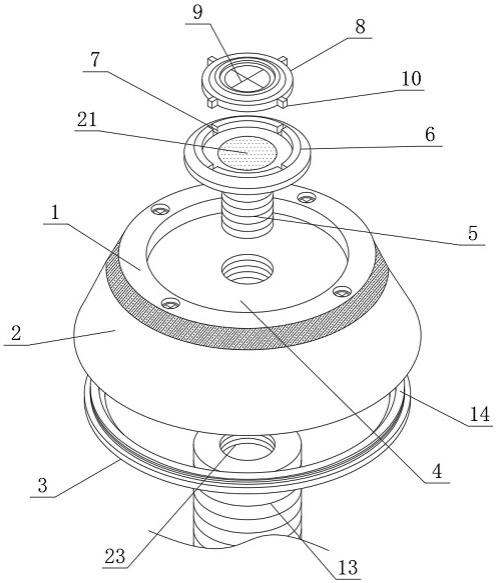 9
8
7
10
21
6
1
5
2
14
3
4
23
13