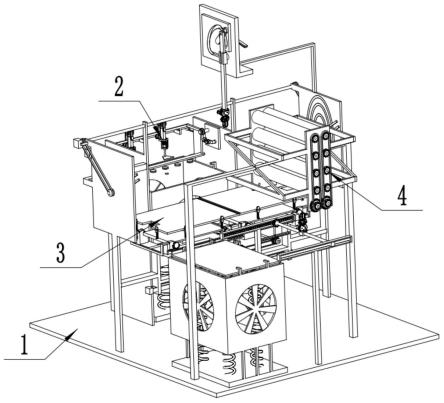 2
4
3
1