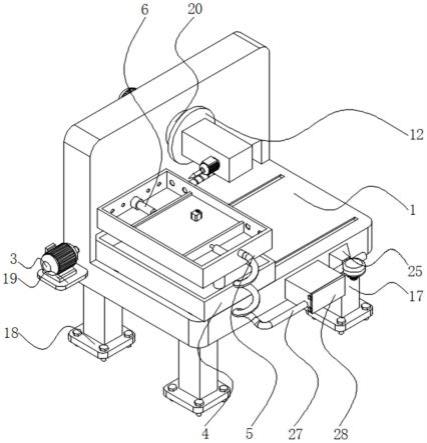 6
20
12
1
3
19
25
17
18
4
5
27
28