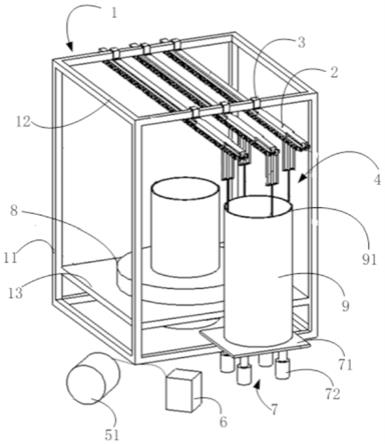 1
3
2
12
4
8
91
11
13
9
71
72
7
6
51