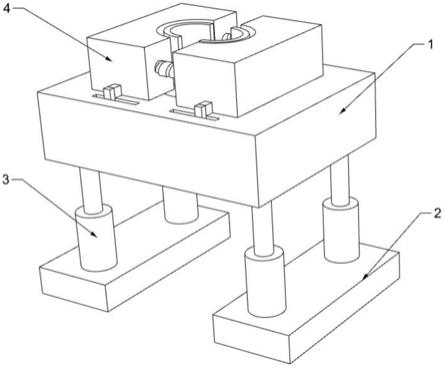 4
1
3
2