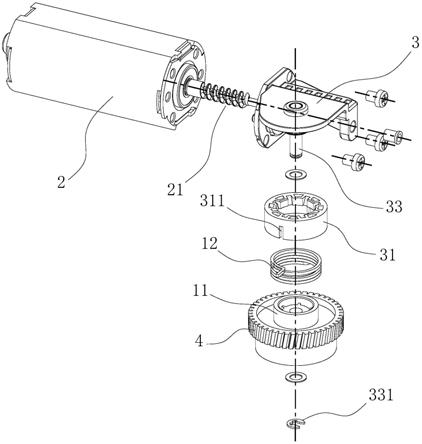 3
2
21
33
311
31
12
11
4
331