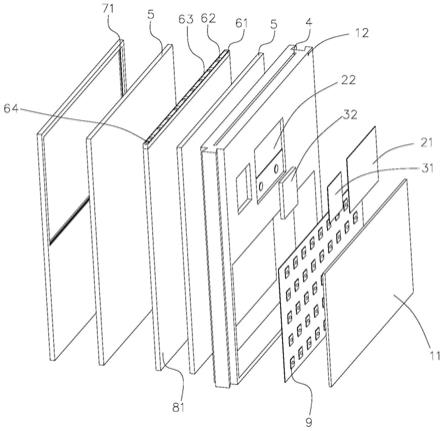 71
5
63
62
61
5
4
12
22
64
32
21
31
11
81
9